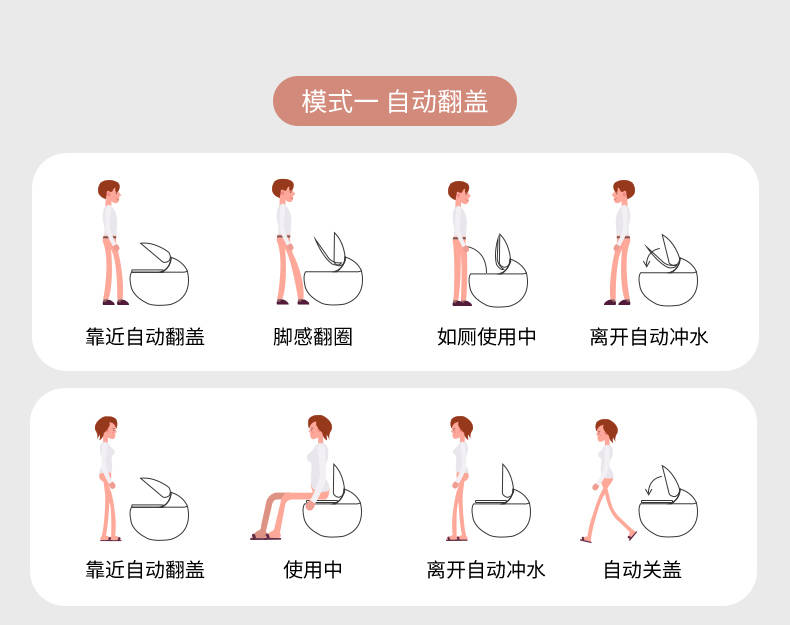 模式一 自动翻盖

靠近自动翻盖

脚感翻圈

如厕使用中

离开自动冲水

靠近自动翻盖

使用中

离开自动冲水

自动关盖