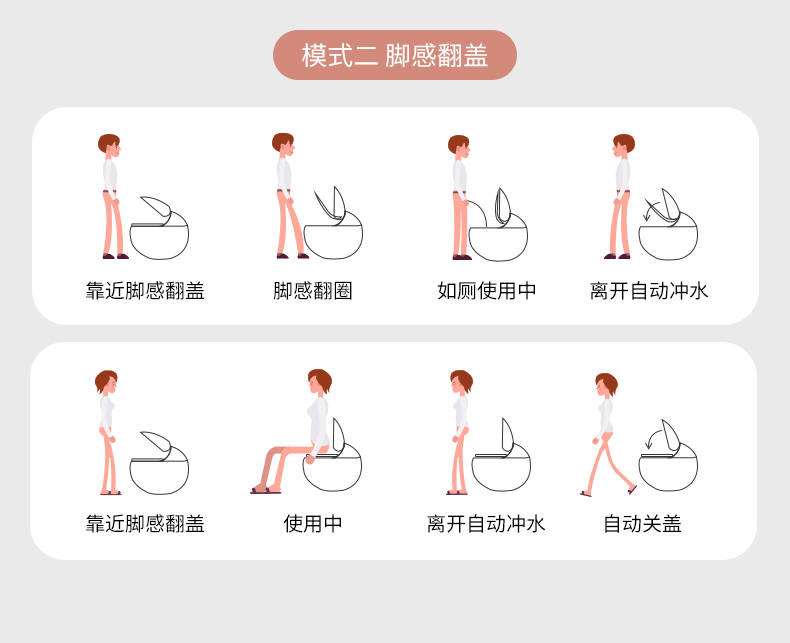 模式二 脚感翻盖

靠近脚感翻盖

脚感翻圈

如厕使用中

离开自动冲水

靠近脚感翻盖

使用中

离开自动冲水

自动关盖