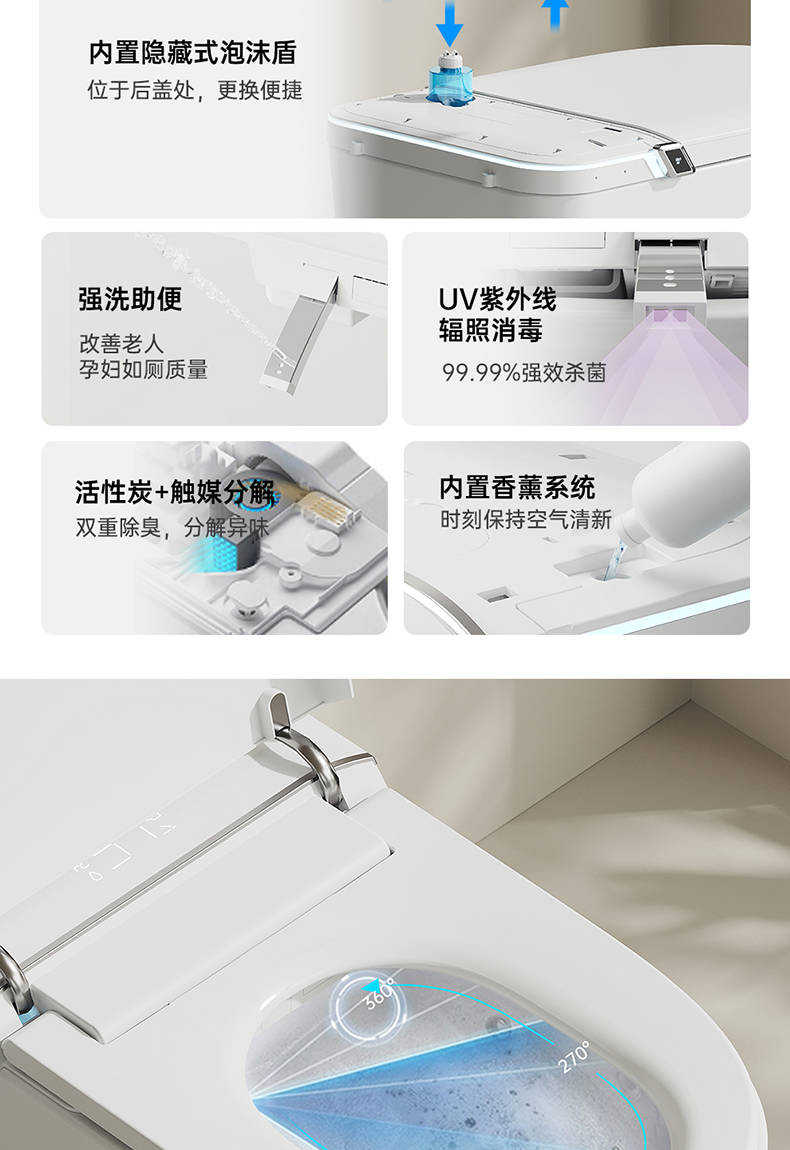 内置隐藏式泡沫盾
位于后盖处，更换便捷

强洗助便
改善老人
孕妇如厕质量

UV紫外线
辐照消毒
99.99%强效杀菌

活性炭+触媒分解
双重除臭，分解异味

内置香薰系统
时刻保持空气清新

360°
270°